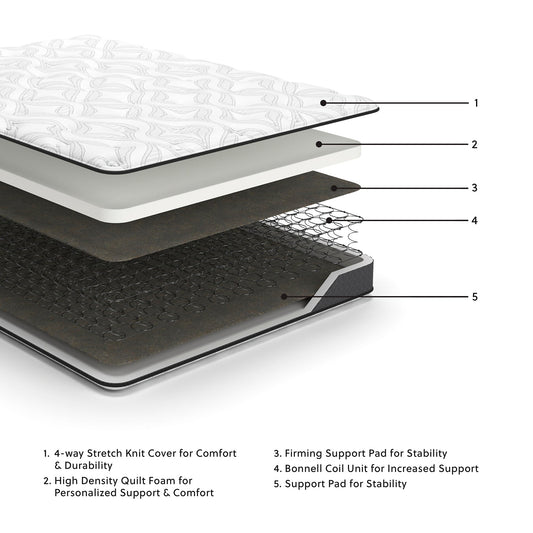 1
2
3
4
5

1. 4-way Stretch Knit Cover for Comfort & Durability
2. High Density Quilt Foam for Personalized Support & Comfort

3. Firming Support Pad for Stability
4. Bonnell Coil Unit for Increased Support
5. Support Pad for Stability