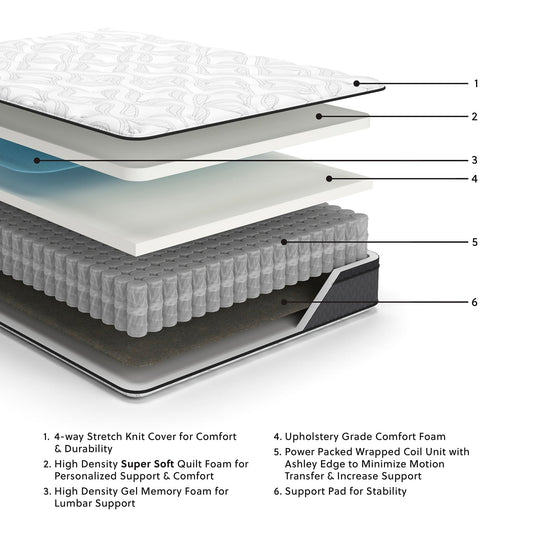 1
2
3
4
5
6

1. 4-way Stretch Knit Cover for Comfort & Durability
2. High Density Super Soft Quilt Foam for Personalized Support & Comfort
3. High Density Gel Memory Foam for Lumbar Support

4. Upholstery Grade Comfort Foam
5. Power Packed Wrapped Coil Unit with Ashley Edge to Minimize Motion Transfer & Increase Support
6. Support Pad for Stability